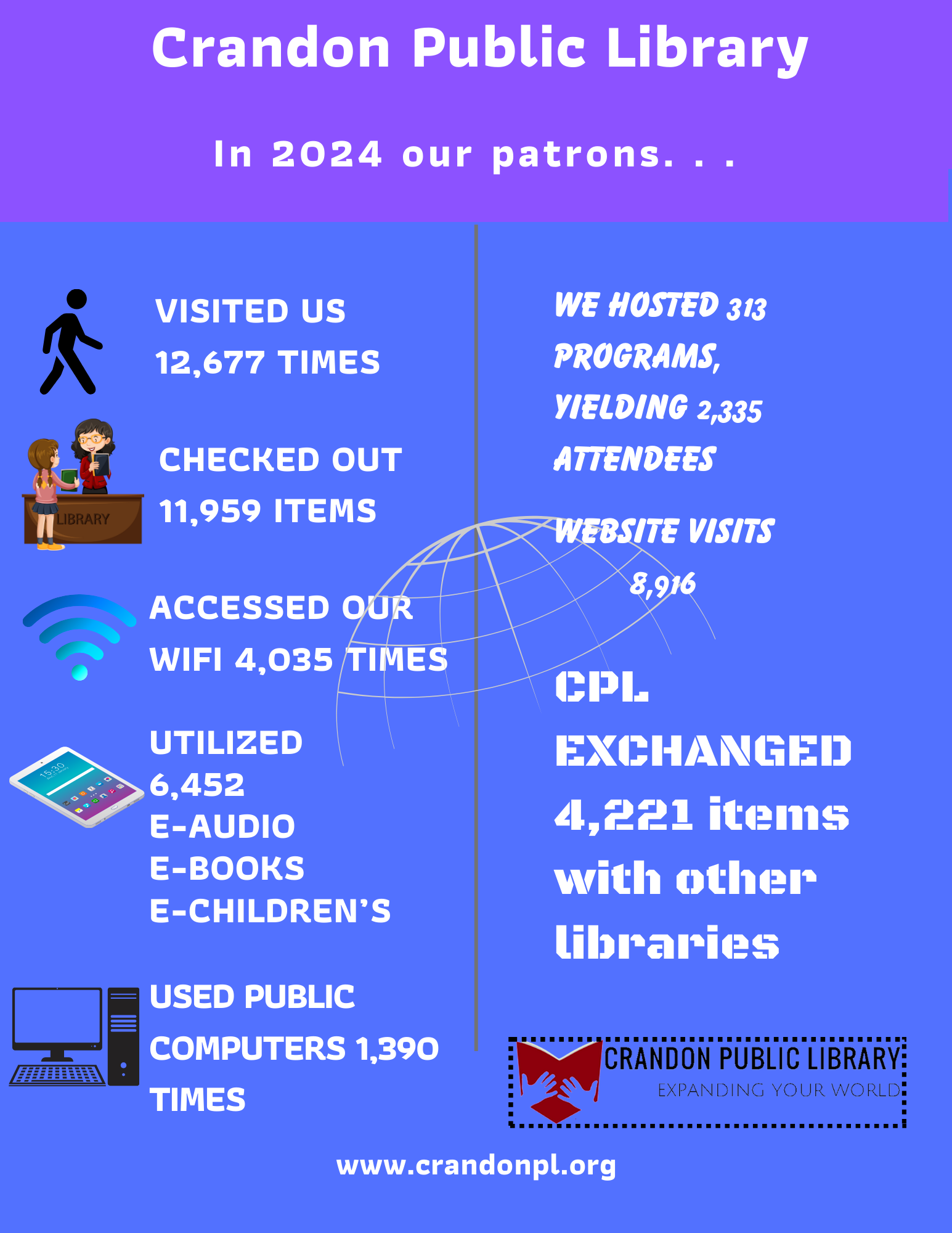 Crandon Public Library

In 2024 our patrons. . .

VISITED US 12,677 TIMES

LIBRARY

CHECKED OUT 11,959 ITEMS

ACCESSED OUR WIFI 4,035 TIMES

15:30

UTILIZED
6,452
E-AUDIO
E-BOOKS
E-CHILDREN'S

USED PUBLIC COMPUTERS 1,390 TIMES

WE HOSTED 313 PROGRAMS, YIELDING 2,335 ATTENDEES

WEBSITE VISITS 8,916

CPL EXCHANGED 4,221 items with other libraries

CRANDON PUBLIC LIBRARY
EXPANDING YOUR WORLD

www.crandonpl.org